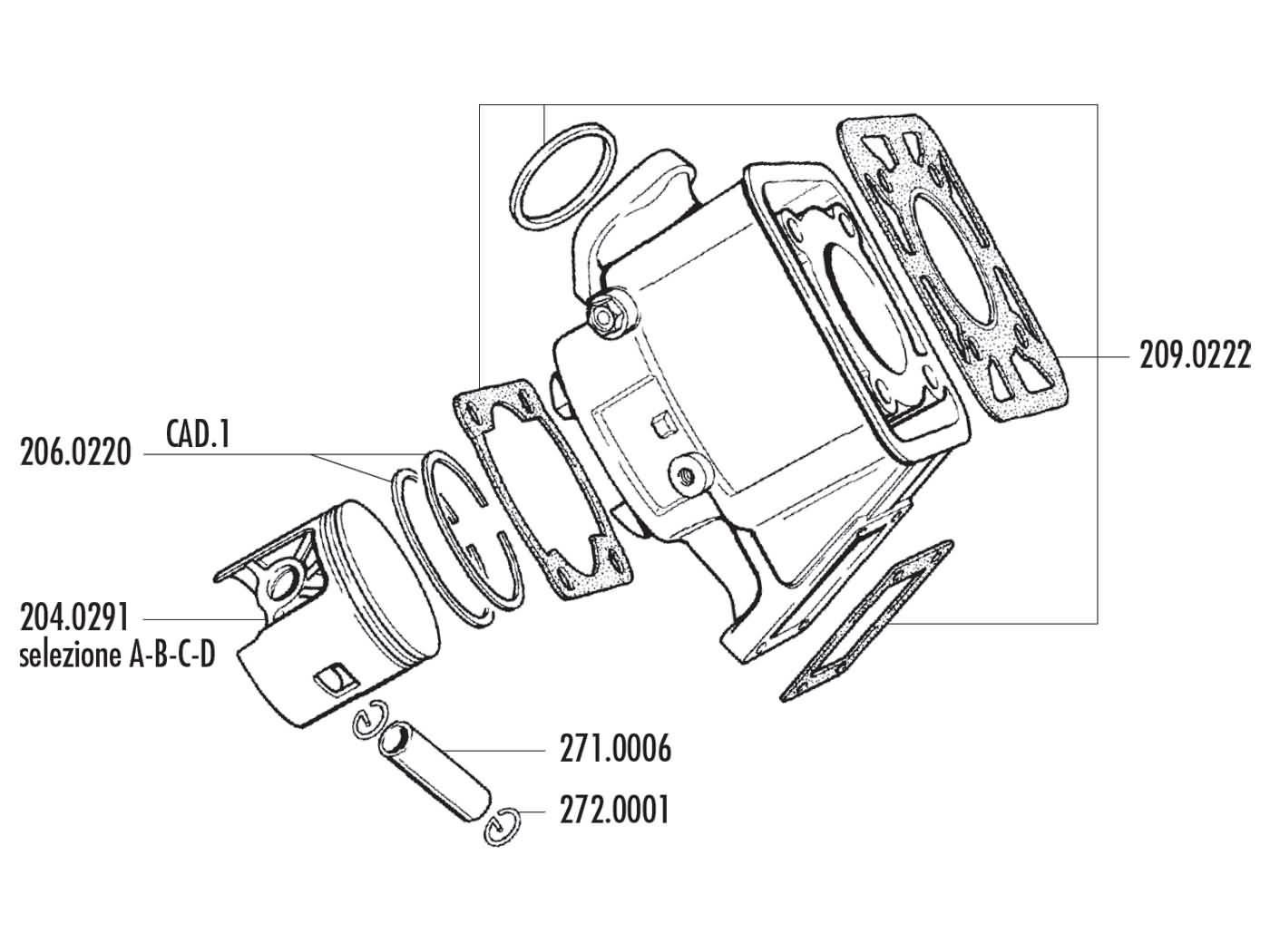 209.0222

CAD.1
206.0220

204.0291
selezione A-B-C-D

271.0006

272.0001