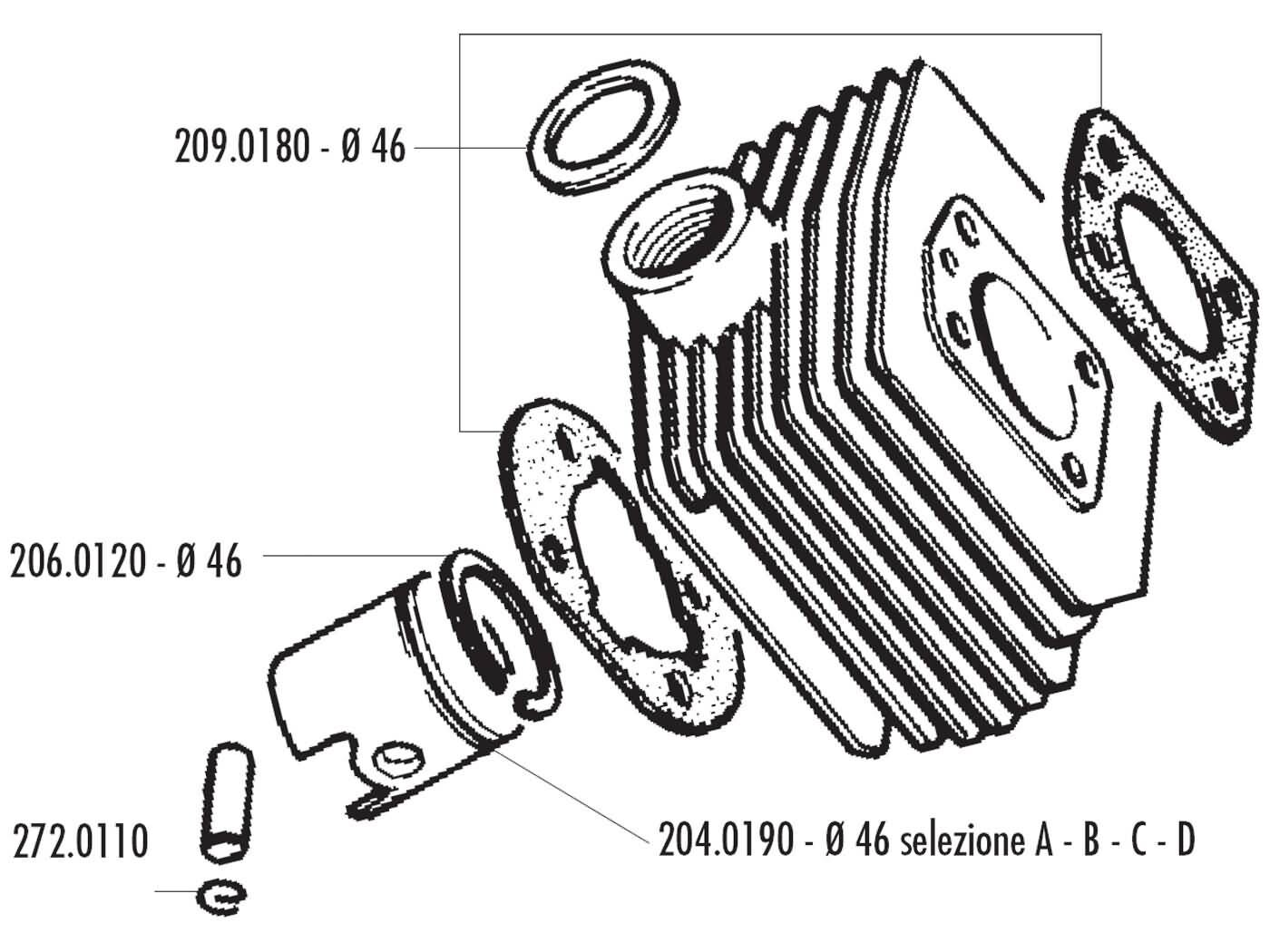 209.0180 - Ø 46

206.0120 - Ø 46

272.0110

204.0190 - Ø 46 selezione A - B - C - D